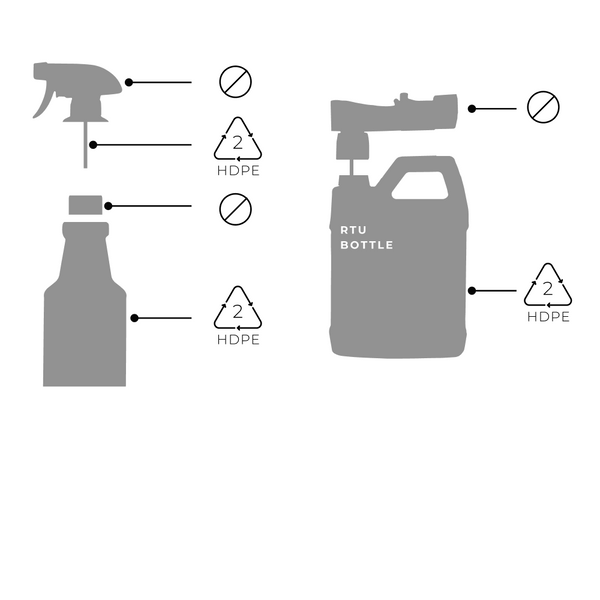 2
HDPE

2
HDPE

RTU
BOTTLE

2
HDPE