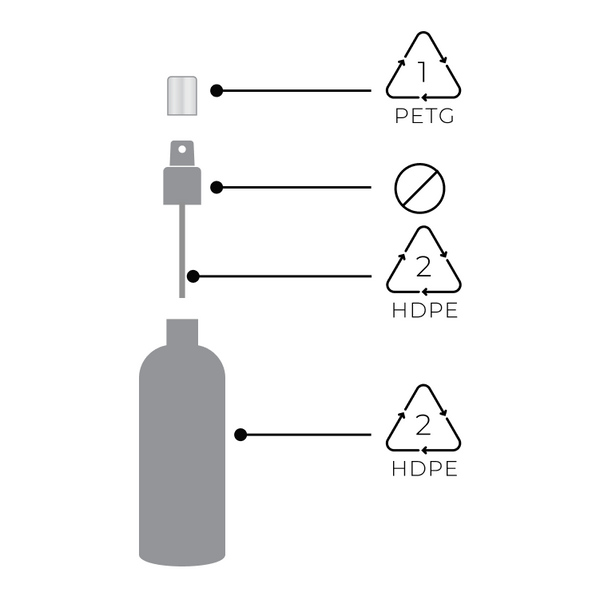 1
PETG

2
HDPE

2
HDPE