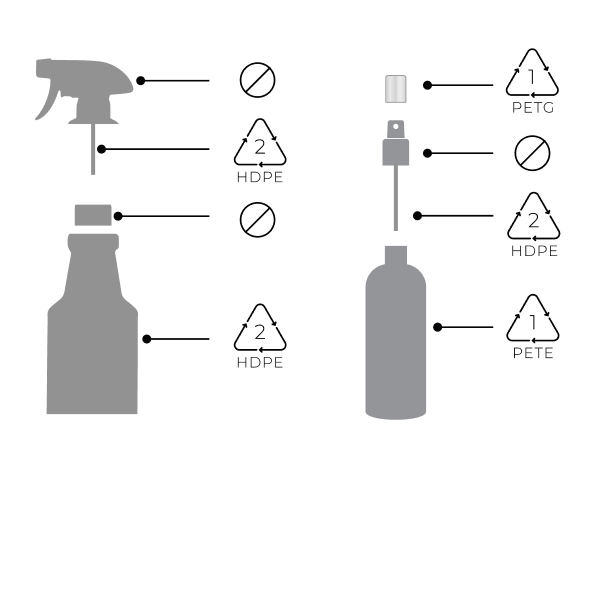 2
HDPE

2
HDPE

1
PETG

2
HDPE

1
PETE